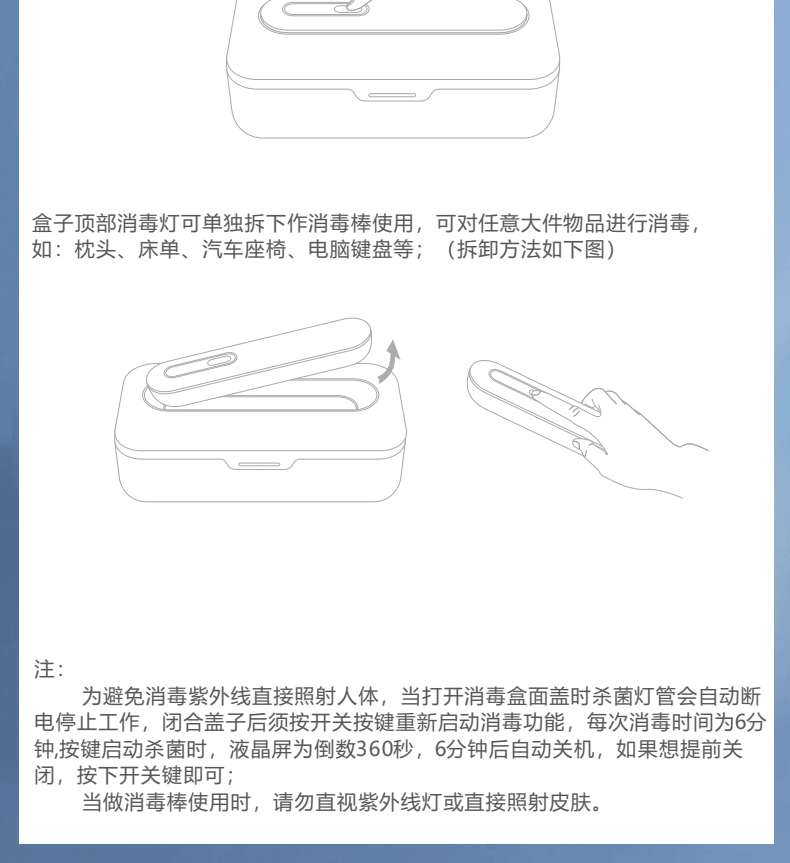 盒子顶部消毒灯可单独拆下作消毒棒使用，可对任意大件物品进行消毒，如：枕头、床单、汽车座椅、电脑键盘等；（拆卸方法如下图）

注：

为避免消毒紫外线直接照射人体，当打开消毒盒面盖时杀菌灯管会自动断电停止工作，闭合盖子后须按开关按键重新启动消毒功能，每次消毒时间为6分钟,按键启动杀菌时，液晶屏为倒数360秒，6分钟后自动关机，如果想提前关闭，按下开关键即可；

当做消毒棒使用时，请勿直视紫外线灯或直接照射皮肤。