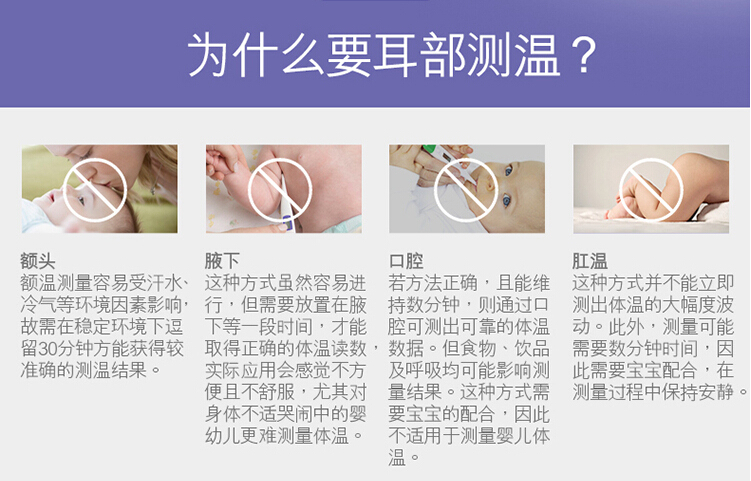 为什么要耳部测温？

额头
额温测量容易受汗水、冷气等环境因素影响，故需在稳定环境下逗留30分钟方能获得较准确的测温结果。

腋下
这种方式虽然容易进行，但需要放置在腋下等一段时间，才能取得正确的体温读数，实际应用会感觉不方便且不舒服，尤其对身体不适哭闹中的婴幼儿更难测量体温。

口腔
若方法正确，且能维持数分钟，则通过口腔可测出可靠的体温数据。但食物、饮品及呼吸均可能影响测量结果。这种方式需要宝宝的配合，因此不适用于测量婴儿体温。

肛温
这种方式并不能立即测出体温的大幅度波动。此外，测量可能需要数分钟时间，因此需要宝宝配合，在测量过程中保持安静。