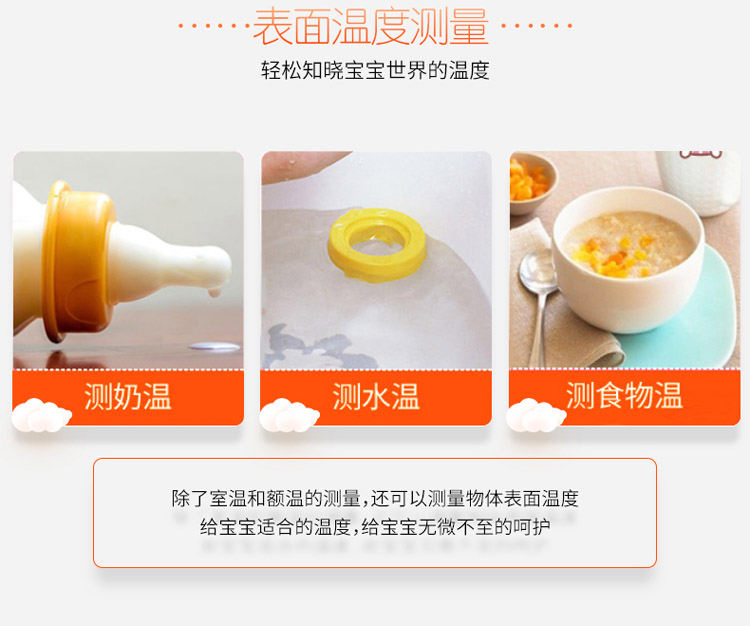 表面温度测量

轻松知晓宝宝世界的温度

测奶温

测水温

测食物温

除了室温和额温的测量,还可以测量物体表面温度
给宝宝适合的温度,给宝宝无微不至的呵护