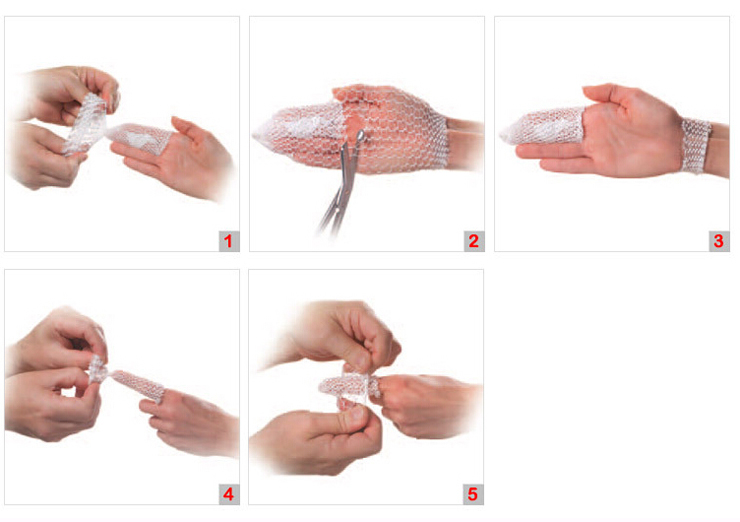 1
2
3
4
5