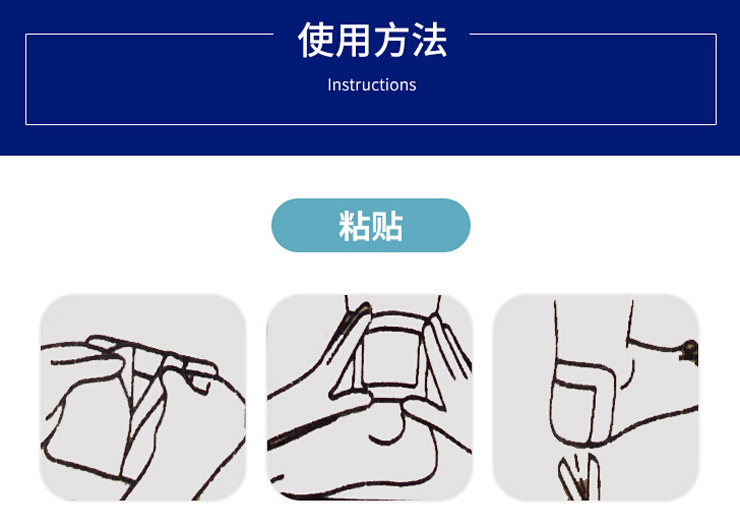 使用方法

Instructions

粘贴