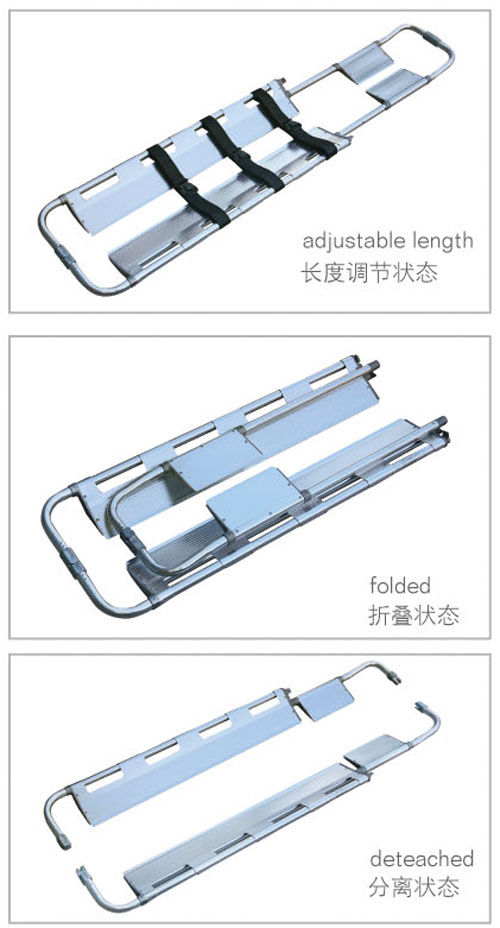 adjustable length
长度调节状态

folded
折叠状态

deteached
分离状态